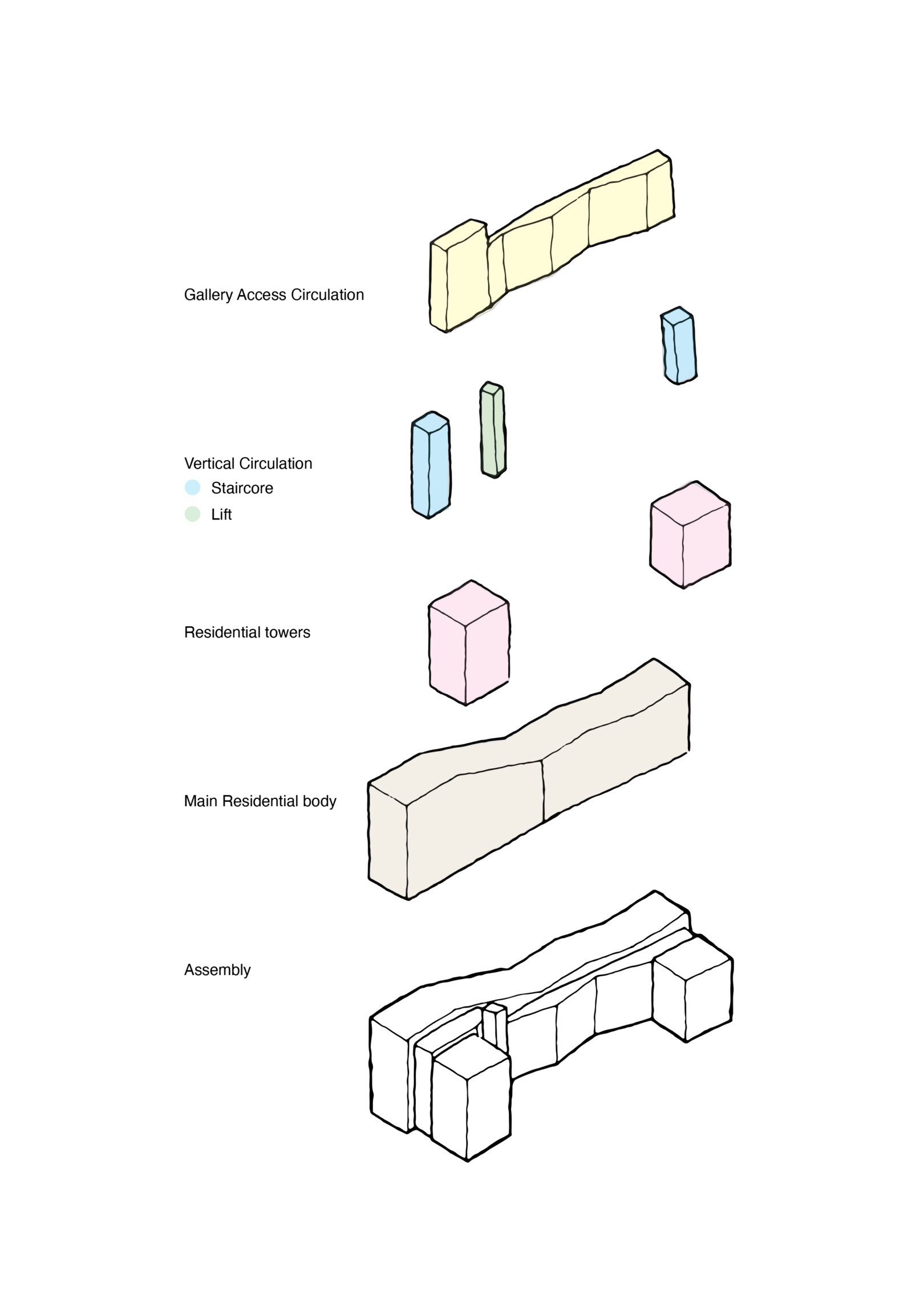 Gallery Access Circulation

Vertical Circulation
Staircore
Lift

Residential towers

Main Residential body

Assembly