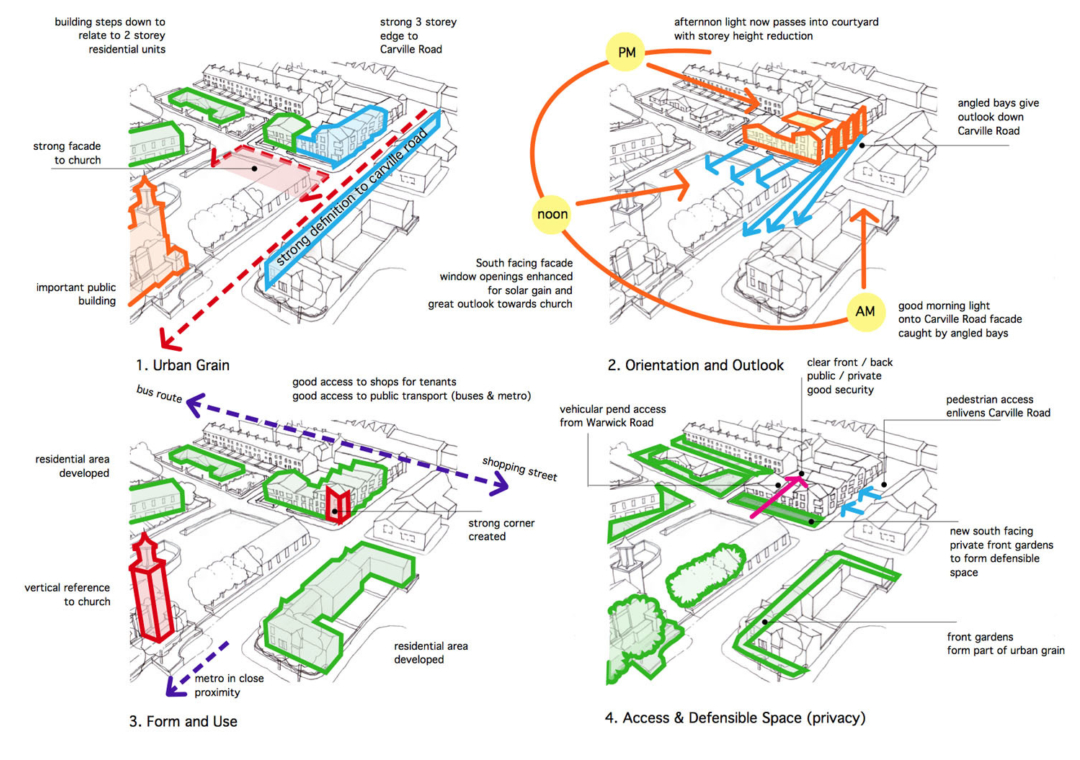 building steps down to relate to 2 storey residential units

strong 3 storey edge to Carville Road

strong facade to church

strong definition to carville road

important public building

1. Urban Grain

afternnon light now passes into courtyard with storey height reduction

PM

angled bays give outlook down Carville Road

noon

South facing facade window openings enhanced for solar gain and great outlook towards church

AM

good morning light onto Carville Road facade caught by angled bays

2. Orientation and Outlook

bus route

good access to shops for tenants good access to public transport (buses & metro)

shopping street

residential area developed

strong corner created

vertical reference to church

residential area developed

metro in close proximity

3. Form and Use

clear front / back public / private good security

vehicular pend access from Warwick Road

pedestrian access enlivens Carville Road

new south facing private front gardens to form defensible space

front gardens form part of urban grain

4. Access & Defensible Space (privacy)